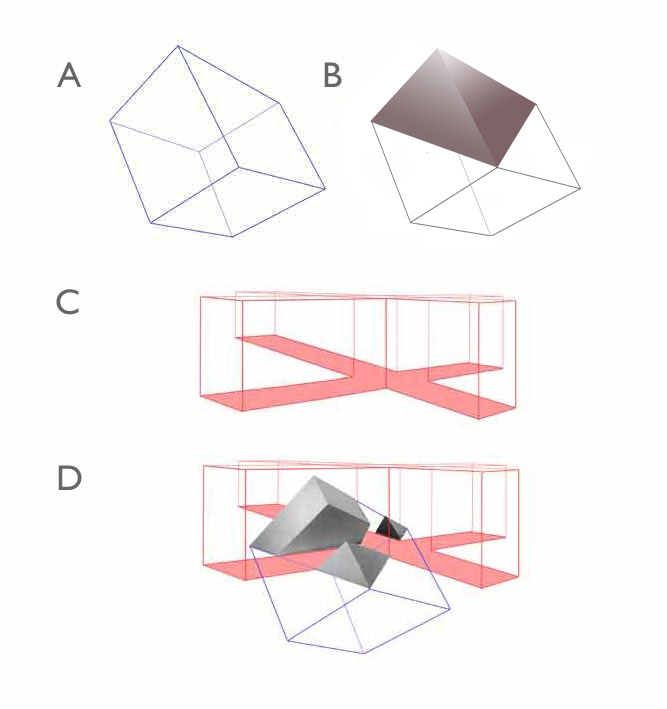 A

B

C

D